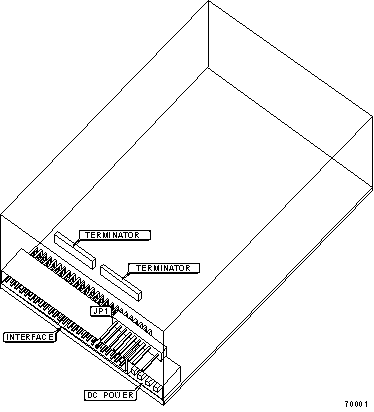 TERMINATOR

TERMINATOR

JP1

INTERFACE

DC POWER

70001