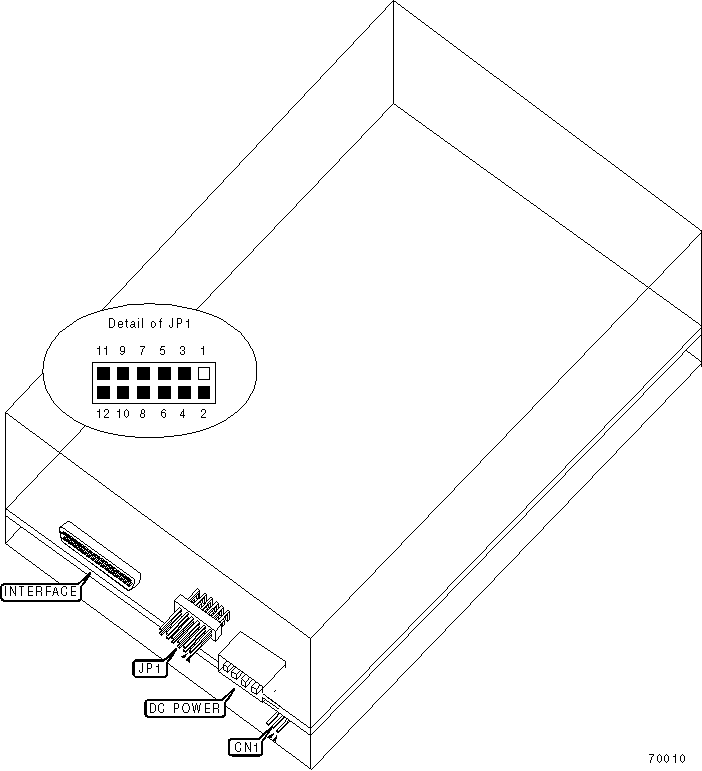 Detail of JP1

11 9 7 5 3 1

12 10 8 6 4 2

INTERFACE

JP1

DC POWER

CN1

70010