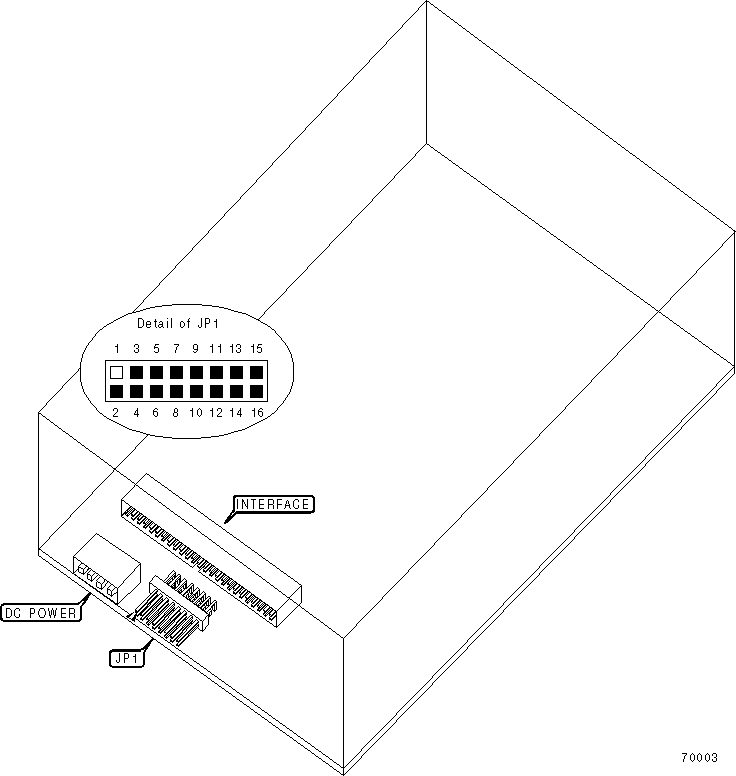 Detail of JP1

1 3 5 7 9 11 13 15

2 4 6 8 10 12 14 16

INTERFACE

DC POWER

JP1

70003