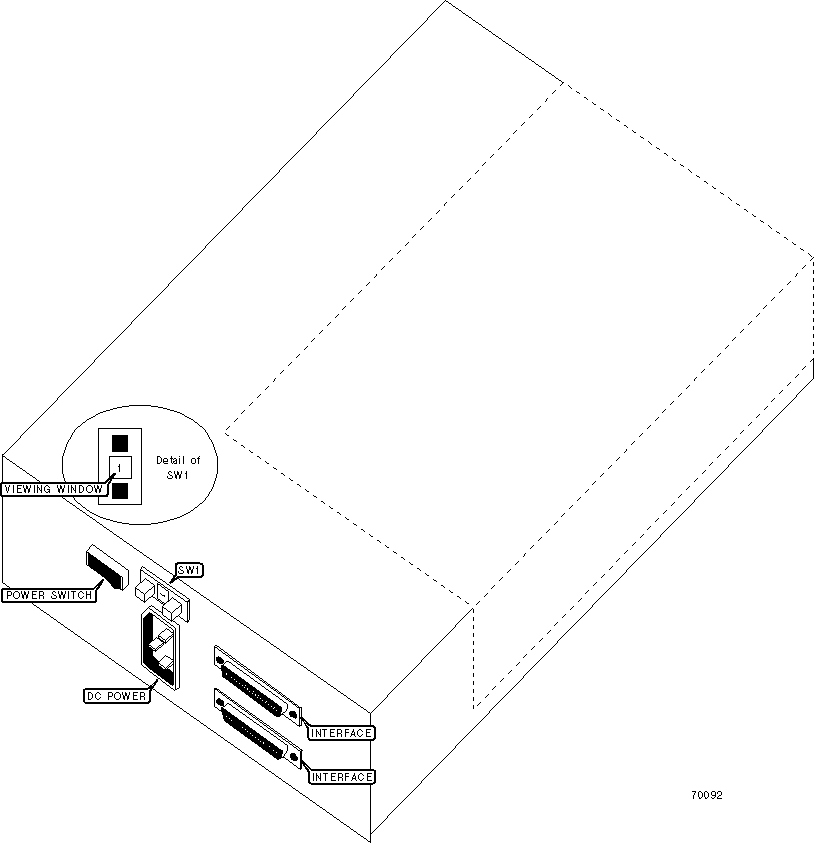 Detail of SW1

1

VIEWING WINDOW

SW1

POWER SWITCH

DC POWER

INTERFACE

INTERFACE

70092