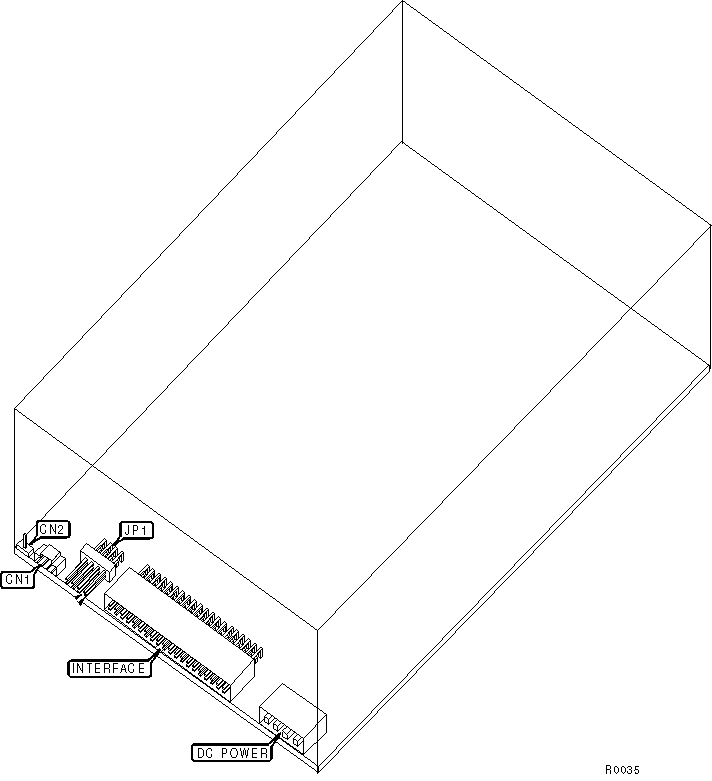 CN2
JP1
CN1
INTERFACE
DC POWER
R0035