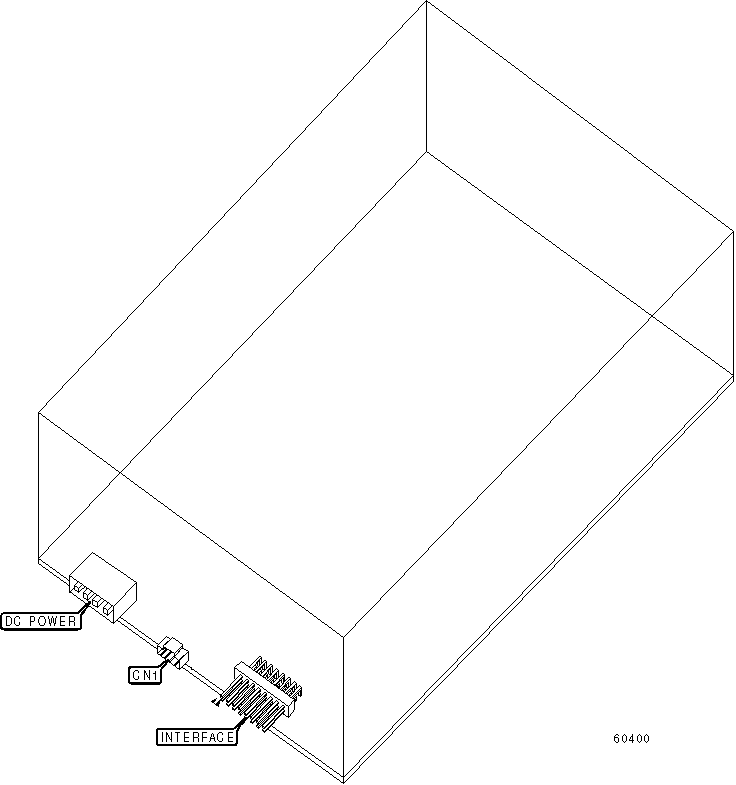 DC POWER

CN1

INTERFACE

60400